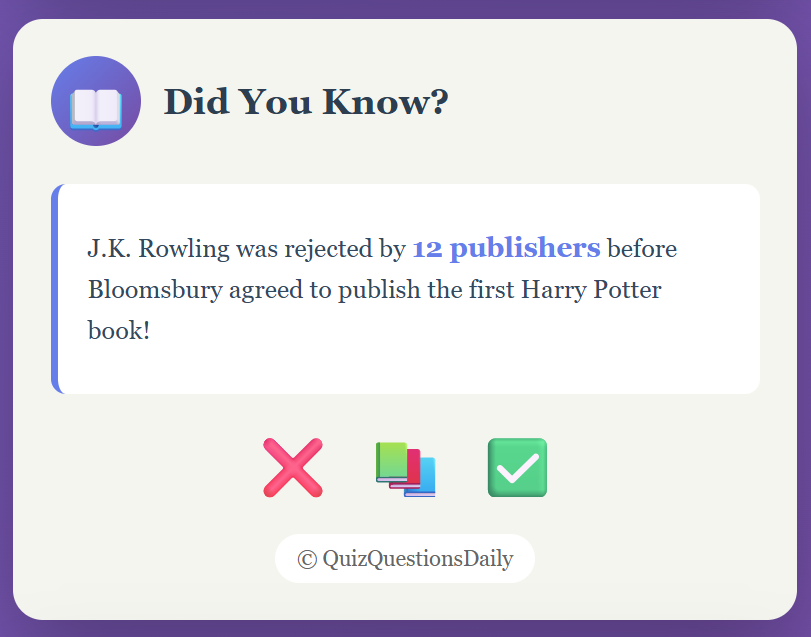 Did You Know?

J.K. Rowling was rejected by 12 publishers before Bloomsbury agreed to publish the first Harry Potter book!

© QuizQuestionsDaily