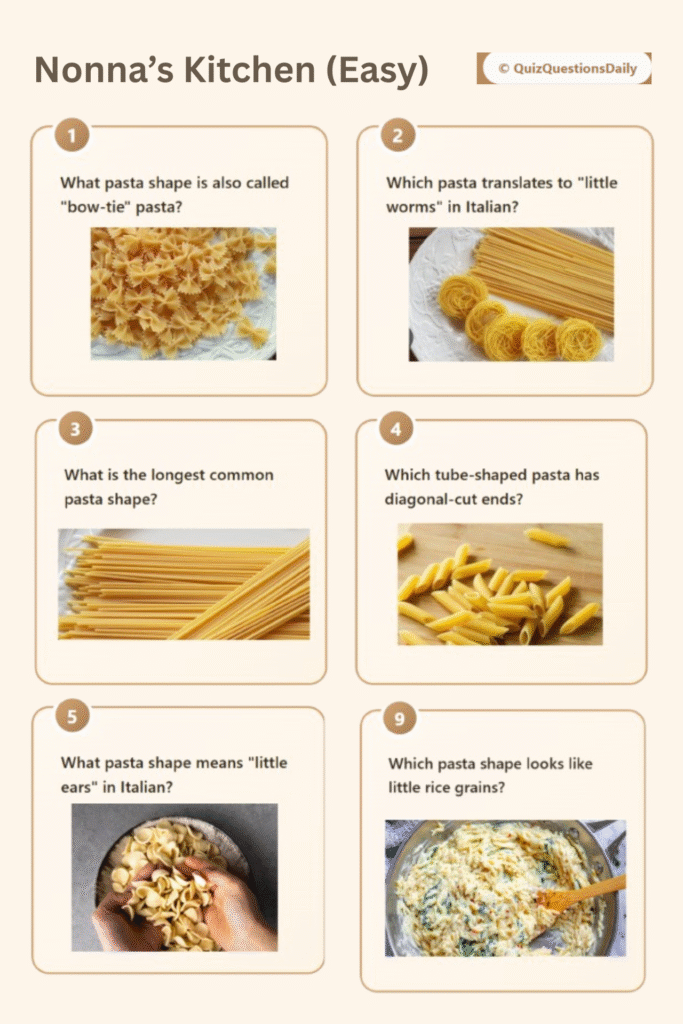 Nonna's Kitchen (Easy)

© QuizQuestionsDaily

1

What pasta shape is also called "bow-tie" pasta?

2

Which pasta translates to "little worms" in Italian?

3

What is the longest common pasta shape?

4

Which tube-shaped pasta has diagonal-cut ends?

5

What pasta shape means "little ears" in Italian?

9

Which pasta shape looks like little rice grains?